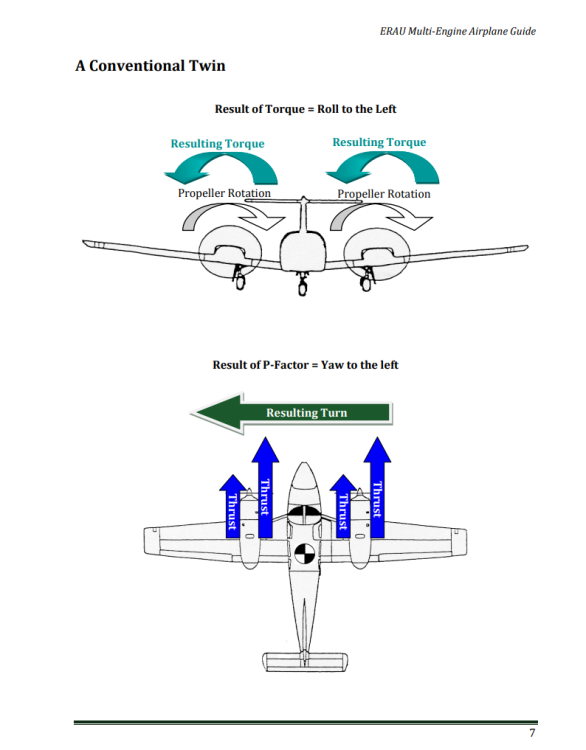 ERAU Multi-Engine Airplane Guide

A Conventional Twin

Result of Torque = Roll to the Left

Resulting Torque

Resulting Torque

Propeller Rotation

Propeller Rotation

Result of P-Factor = Yaw to the left

Resulting Turn

Thrust

Thrust

Thrust

Thrust

7