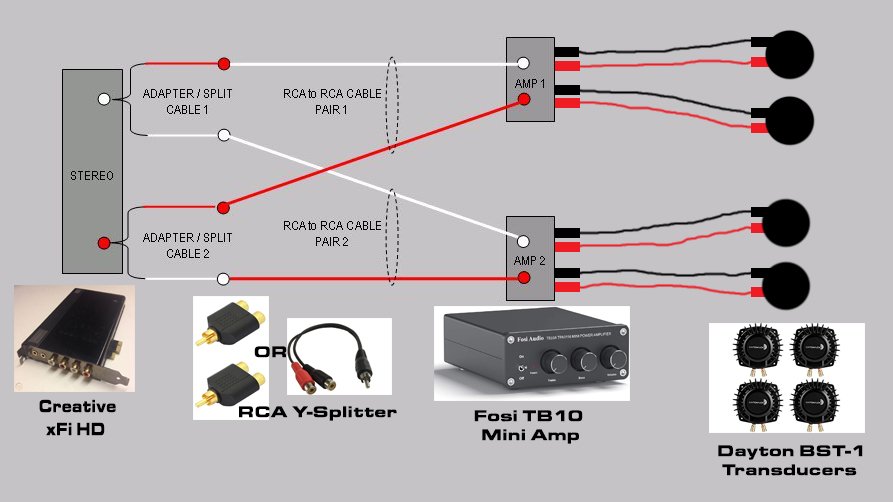 STEREO

ADAPTER / SPLIT CABLE 1

RCA to RCA CABLE PAIR 1

AMP 1

ADAPTER / SPLIT CABLE 2

RCA to RCA CABLE PAIR 2

AMP 2

Creative xFi HD

OR

RCA Y-Splitter

Fosi Audio

Fosi TB10 Mini Amp

Dayton BST-1 Transducers