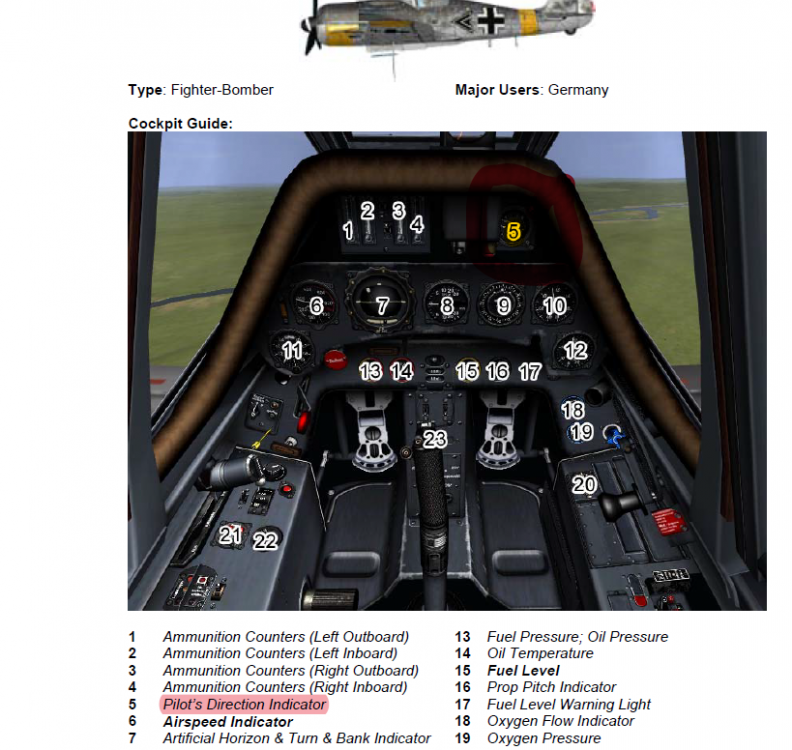 **Type**: Fighter-Bomber

**Major Users**: Germany

**Cockpit Guide:**

1 2 3 4 5 6 7 8 9 10 11 12 13 14 15 16 17 18 19 20 21 22 23

1 *Ammunition Counters (Left Outboard)*
2 *Ammunition Counters (Left Inboard)*
3 *Ammunition Counters (Right Outboard)*
4 *Ammunition Counters (Right Inboard)*
5 *Pilot's Direction Indicator*
6 ***Airspeed Indicator***
7 *Artificial Horizon & Turn & Bank Indicator*

13 *Fuel Pressure; Oil Pressure*
14 *Oil Temperature*
15 ***Fuel Level***
16 *Prop Pitch Indicator*
17 *Fuel Level Warning Light*
18 *Oxygen Flow Indicator*
19 *Oxygen Pressure*