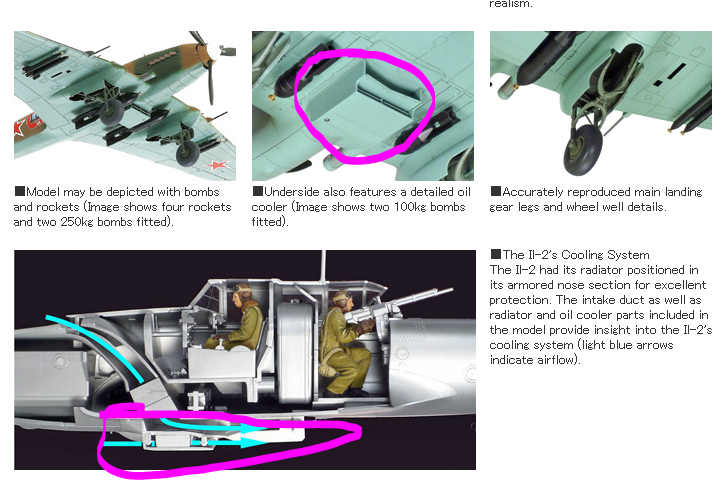 realism.

■Model may be depicted with bombs and rockets (Image shows four rockets and two 250kg bombs fitted).

■Underside also features a detailed oil cooler (Image shows two 100kg bombs fitted).

■Accurately reproduced main landing gear legs and wheel well details.

■The Il-2's Cooling System
The Il-2 had its radiator positioned in its armored nose section for excellent protection. The intake duct as well as radiator and oil cooler parts included in the model provide insight into the Il-2's cooling system (light blue arrows indicate airflow).