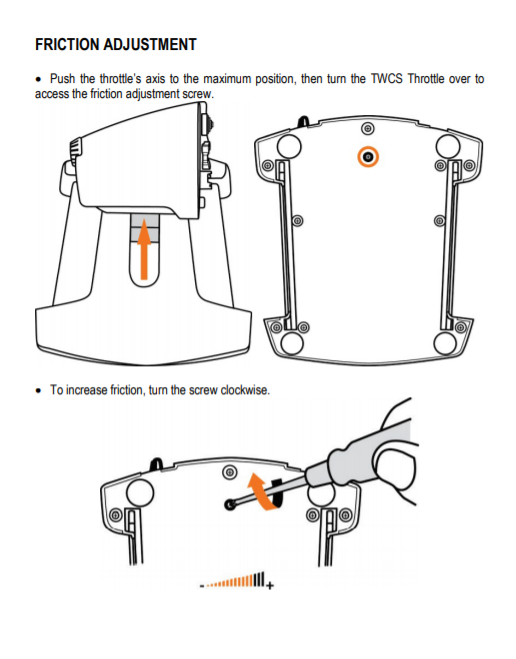 FRICTION ADJUSTMENT

• Push the throttle's axis to the maximum position, then turn the TWCS Throttle over to access the friction adjustment screw.

• To increase friction, turn the screw clockwise.

- +