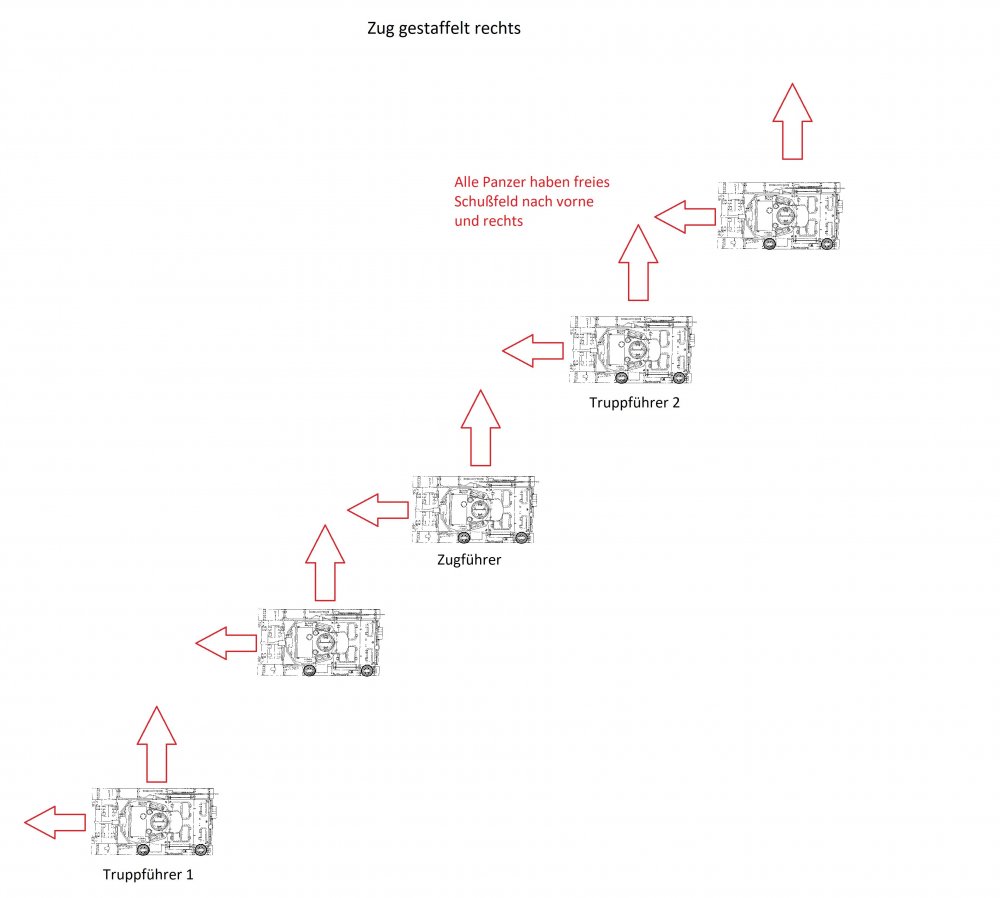 Zug gestaffelt rechts

Alle Panzer haben freies Schußfeld nach vorne und rechts

Truppführer 2

Zugführer

Truppführer 1