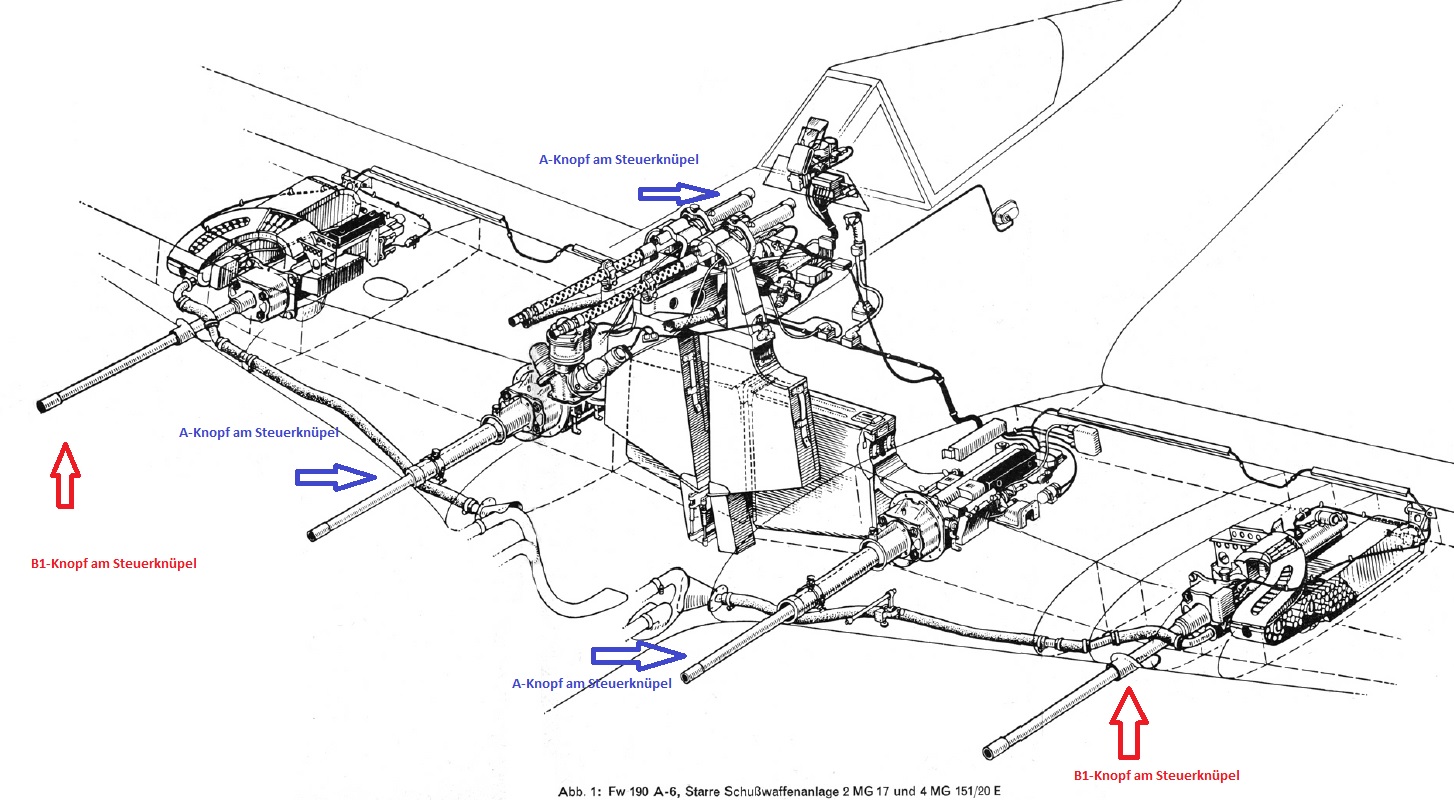 A-Knopf am Steuerknüpel

A-Knopf am Steuerknüpel

B1-Knopf am Steuerknüpel

A-Knopf am Steuerknüpel

B1-Knopf am Steuerknüpel

Abb. 1: Fw 190 A-6, Starre Schußwaffenanlage 2 MG 17 und 4 MG 151/20 E