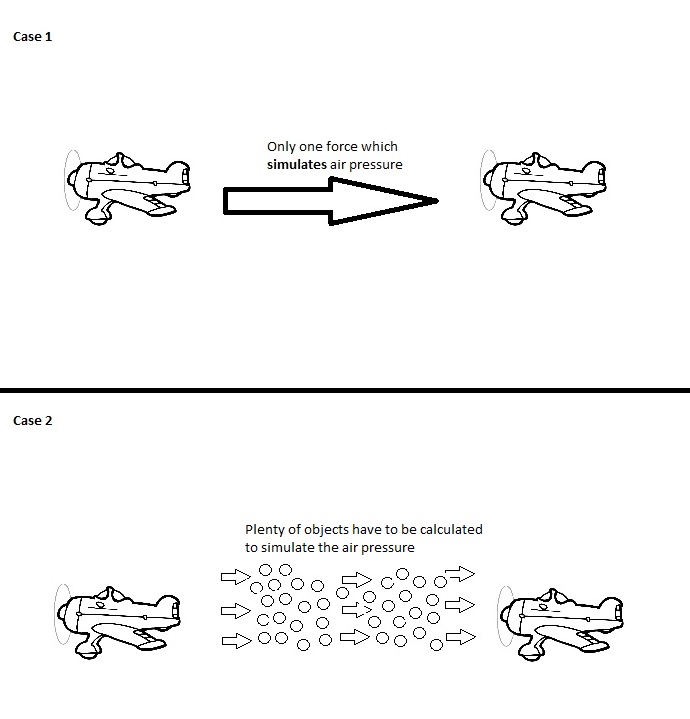 Case 1

Only one force which simulates air pressure

Case 2

Plenty of objects have to be calculated to simulate the air pressure